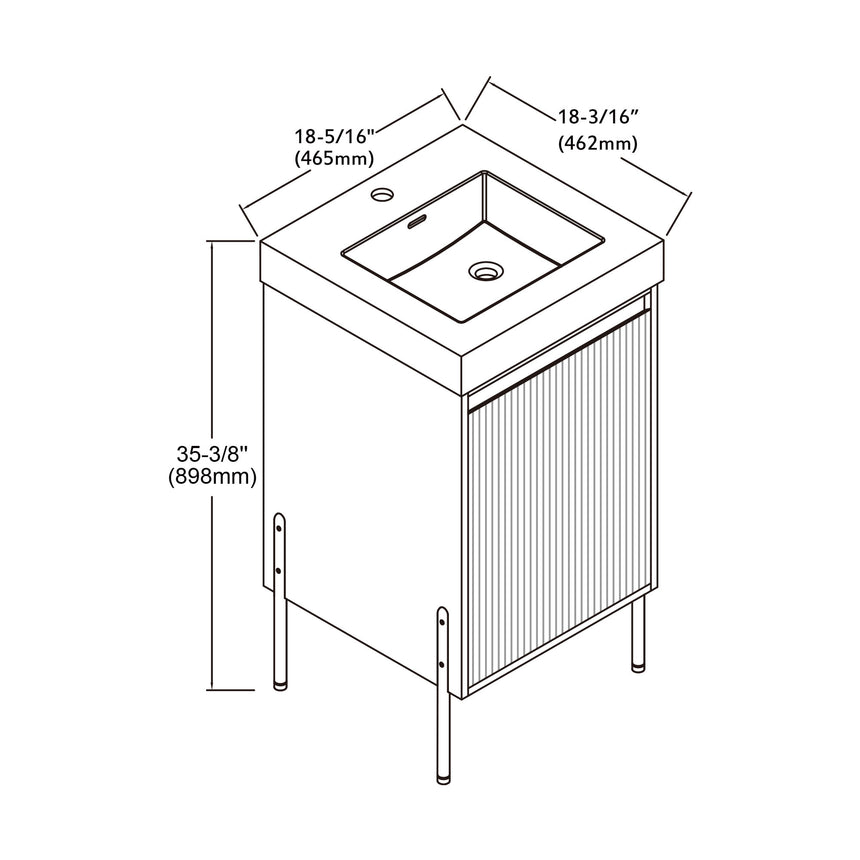 18-5/16"
(465mm)

18-3/16"
(462mm)

35-3/8"
(898mm)