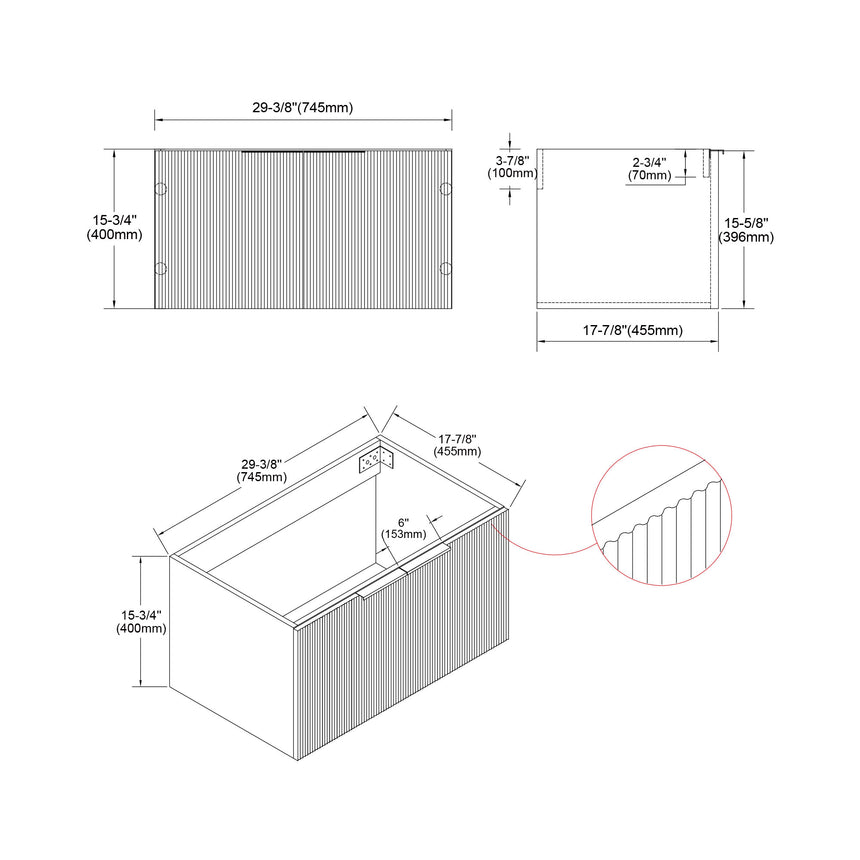 29-3/8"(745mm)

15-3/4"
(400mm)

3-7/8"
(100mm)

2-3/4"
(70mm)

15-5/8"
(396mm)

17-7/8"(455mm)

29-3/8"
(745mm)

17-7/8"
(455mm)

6"
(153mm)

15-3/4"
(400mm)